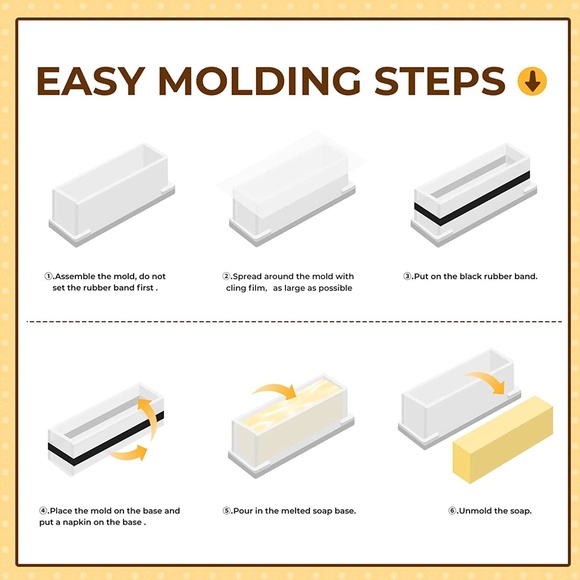 EASY MOLDING STEPS

①.Assemble the mold, do not set the rubber band first .

②.Spread around the mold with cling film,  as large as possible

③.Put on the black rubber band.

④.Place the mold on the base and put a napkin on the base .

⑤.Pour in the melted soap base.

⑥.Unmold the soap.